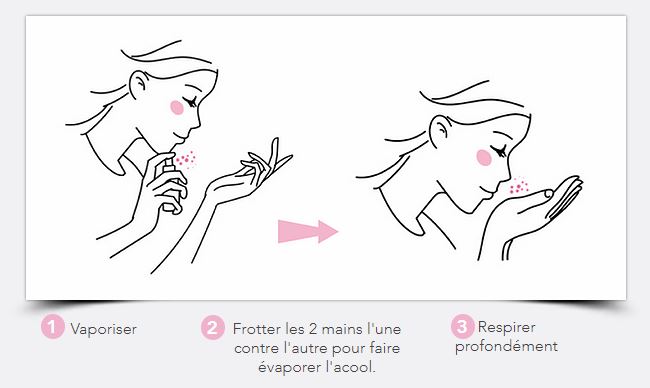 1 Vaporiser

2 Frotter les 2 mains l'une contre l'autre pour faire évaporer l'acool.

3 Respirer profondément